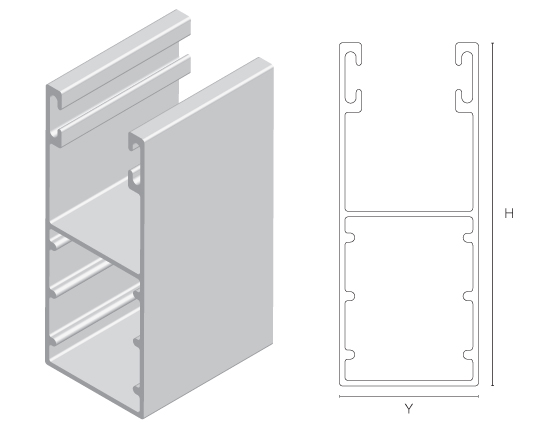 H

Y